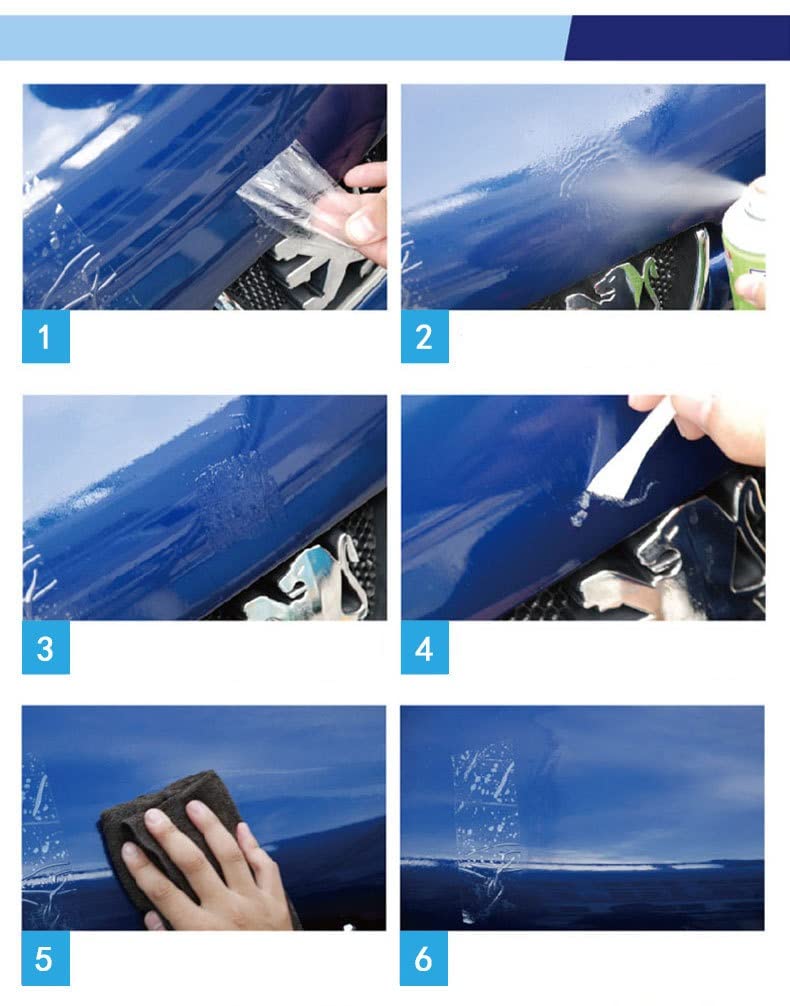 1

2

3

4

5

6