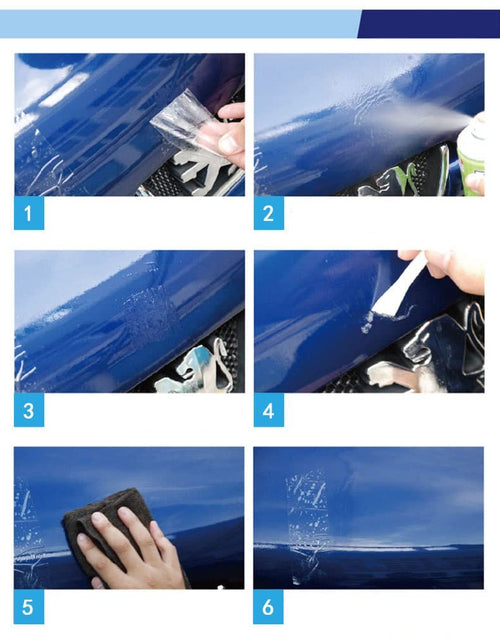 1

2

3

4

5

6