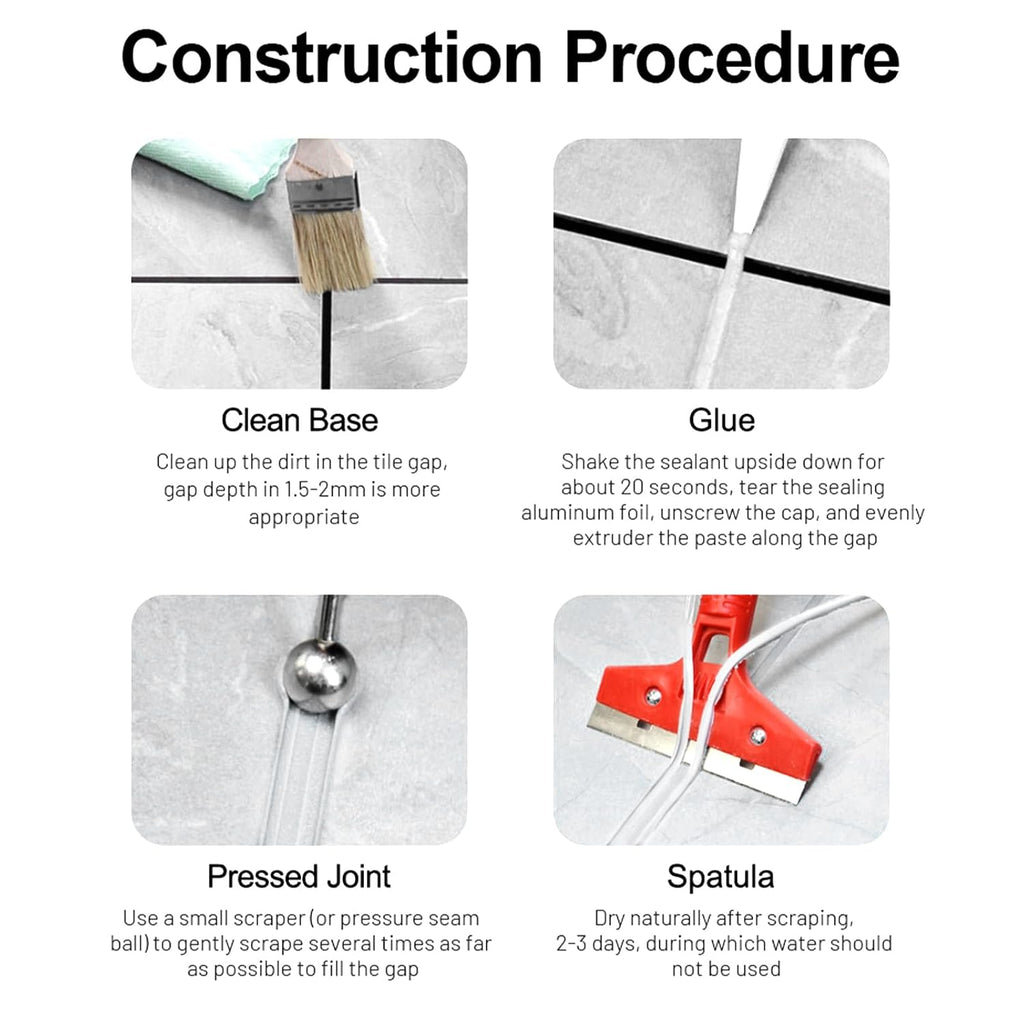 Construction Procedure

Clean Base

Clean up the dirt in the tile gap, gap depth in 1.5-2mm is more appropriate

Glue

Shake the sealant upside down for about 20 seconds, tear the sealing aluminum foil, unscrew the cap, and evenly extruder the paste along the gap

Pressed Joint

Use a small scraper (or pressure seam ball) to gently scrape several times as far as possible to fill the gap

Spatula

Dry naturally after scraping, 2-3 days, during which water should not be used